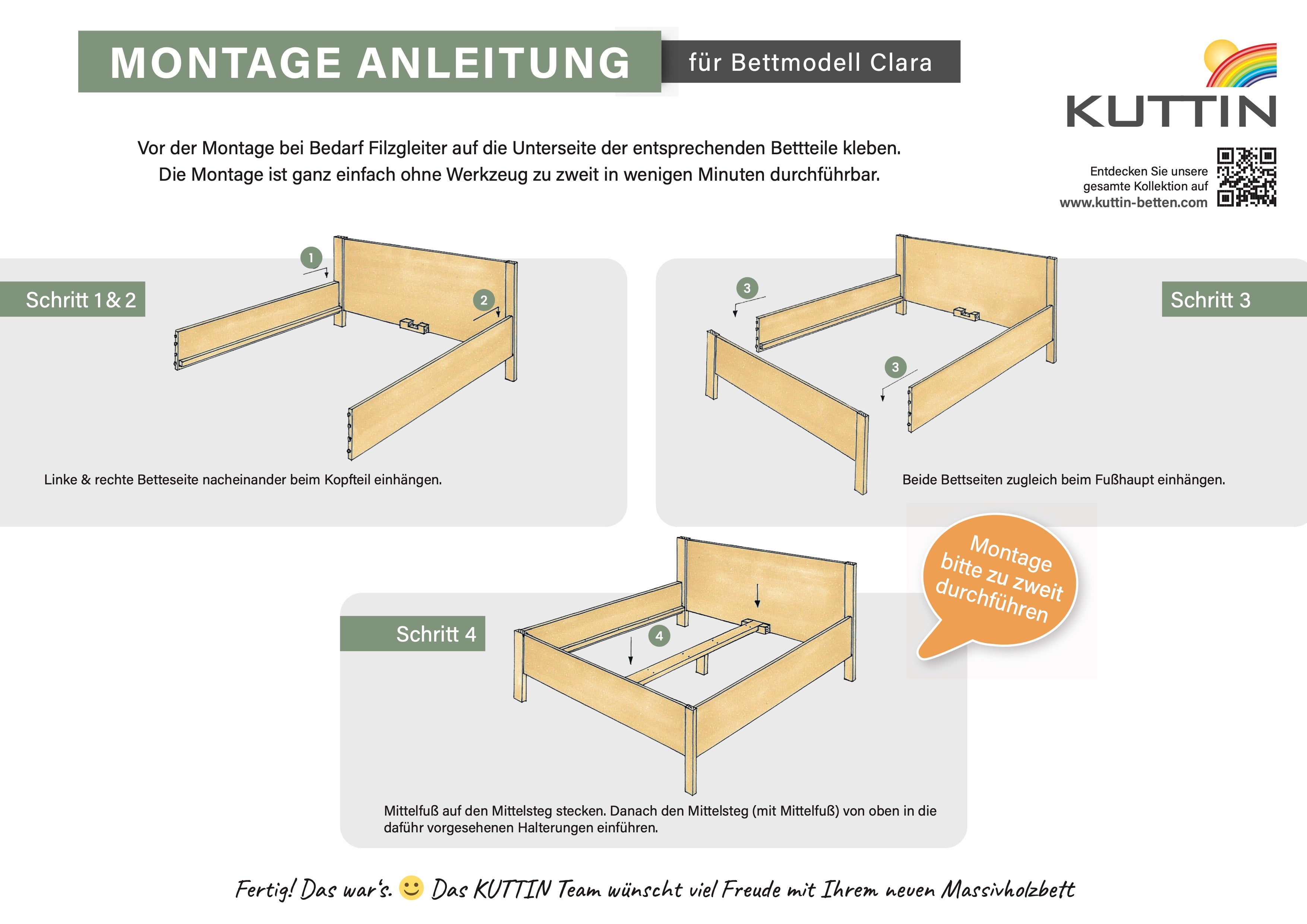 MONTAGE ANLEITUNG für Bettmodell Clara

KUTTIN

Vor der Montage bei Bedarf Filzgleiter auf die Unterseite der entsprechenden Bettteile kleben.
Die Montage ist ganz einfach ohne Werkzeug zu zweit in wenigen Minuten durchführbar.

Entdecken Sie unsere gesamte Kollektion auf www.kuttin-betten.com

Schritt 1 & 2

1

2

Linke & rechte Betteseite nacheinander beim Kopfteil einhängen.

Schritt 3

3

3

Beide Bettseiten zugleich beim Fußhaupt einhängen.

Montage bitte zu zweit durchführen

Schritt 4

4

Mittelfuß auf den Mittelsteg stecken. Danach den Mittelsteg (mit Mittelfuß) von oben in die daführ vorgesehenen Halterungen einführen.

Fertig! Das war's. Das KUTTIN Team wünscht viel Freude mit Ihrem neuen Massivholzbett