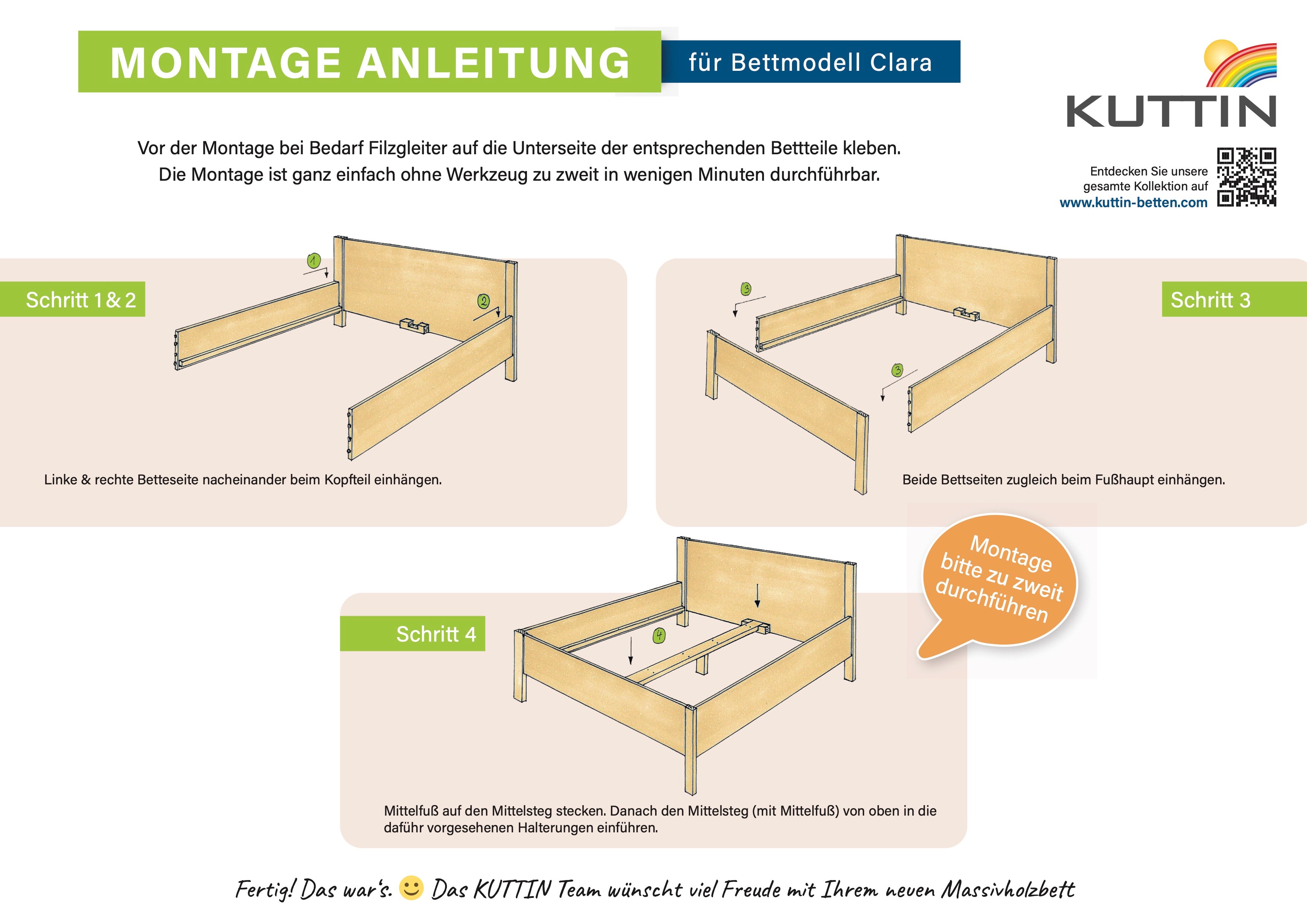 MONTAGE ANLEITUNG für Bettmodell Clara

KUTTIN

Vor der Montage bei Bedarf Filzgleiter auf die Unterseite der entsprechenden Bettteile kleben.
Die Montage ist ganz einfach ohne Werkzeug zu zweit in wenigen Minuten durchführbar.

Entdecken Sie unsere gesamte Kollektion auf www.kuttin-betten.com

Schritt 1 & 2

1

2

Linke & rechte Betteseite nacheinander beim Kopfteil einhängen.

Schritt 3

3

3

Beide Bettseiten zugleich beim Fußhaupt einhängen.

Montage bitte zu zweit durchführen

Schritt 4

4

Mittelfuß auf den Mittelsteg stecken. Danach den Mittelsteg (mit Mittelfuß) von oben in die daführ vorgesehenen Halterungen einführen.

Fertig! Das war's. Das KUTTIN Team wünscht viel Freude mit Ihrem neuen Massivholzbett